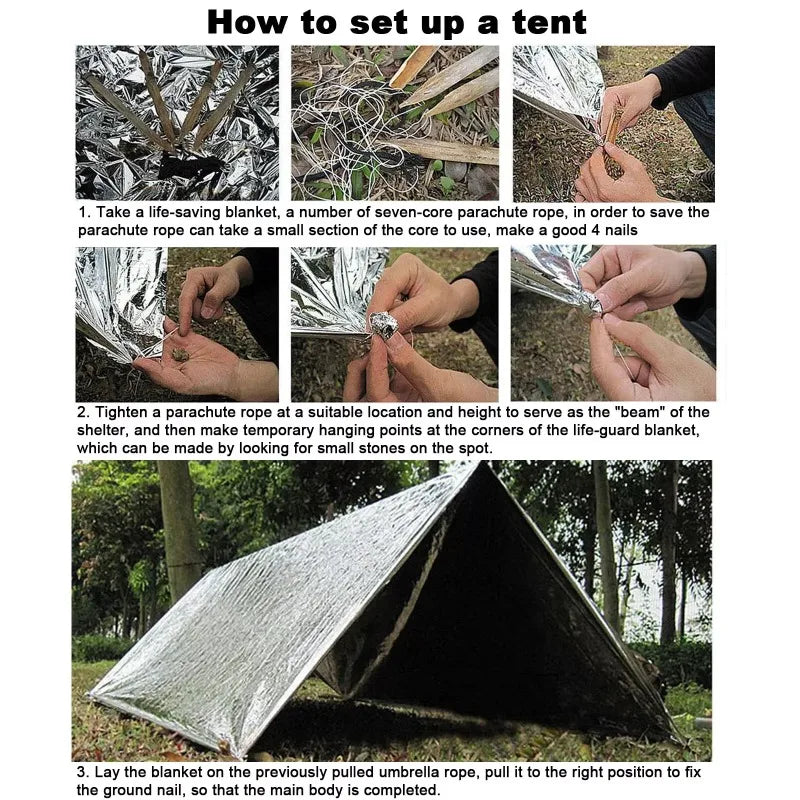 How to set up a tent

1. Take a life-saving blanket, a number of seven-core parachute rope, in order to save the parachute rope can take a small section of the core to use, make a good 4 nails

2. Tighten a parachute rope at a suitable location and height to serve as the "beam" of the shelter, and then make temporary hanging points at the corners of the life-guard blanket, which can be made by looking for small stones on the spot.

3. Lay the blanket on the previously pulled umbrella rope, pull it to the right position to fix the ground nail, so that the main body is completed.